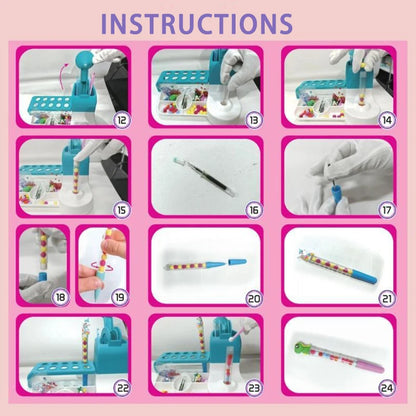 INSTRUCTIONS

12

13

14

15

16

17

18

19

20

21

22

23

24