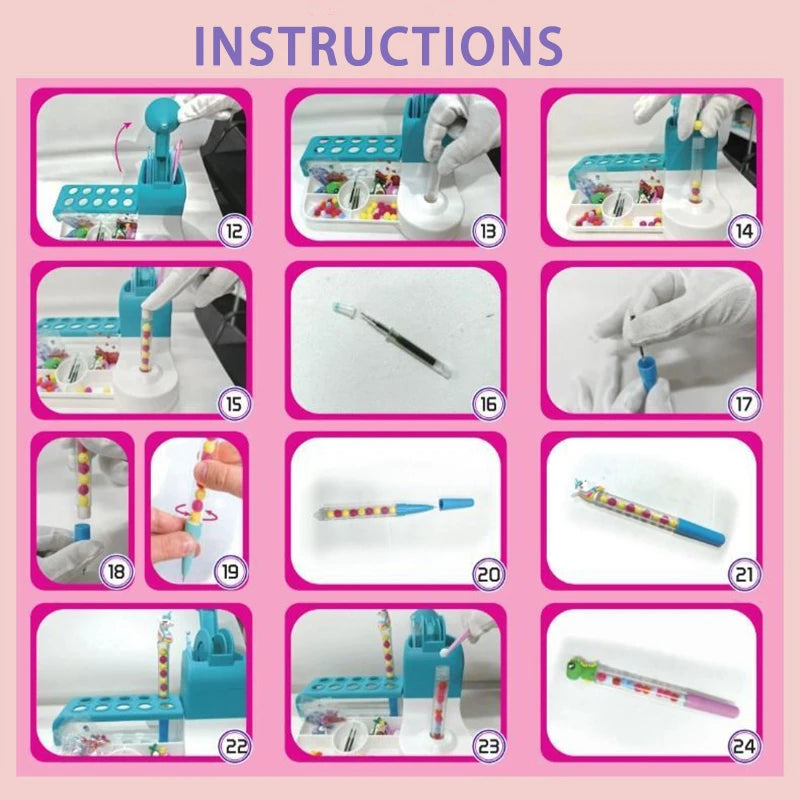 INSTRUCTIONS

12

13

14

15

16

17

18

19

20

21

22

23

24